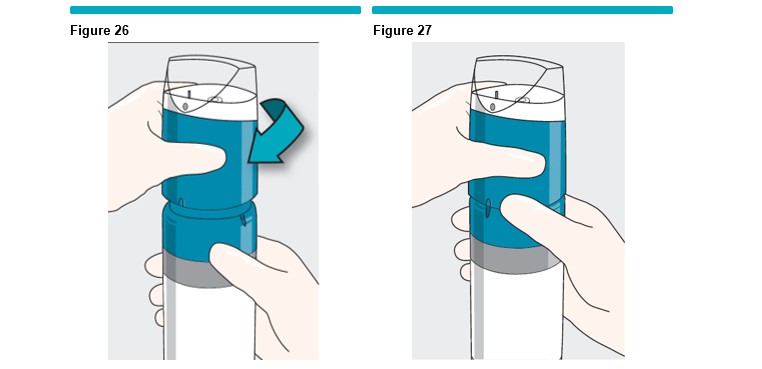 Figure 26

Figure 27