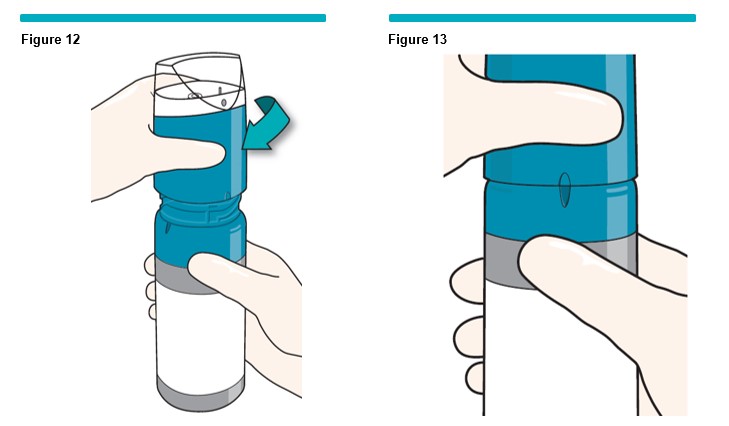 Figure 12

Figure 13