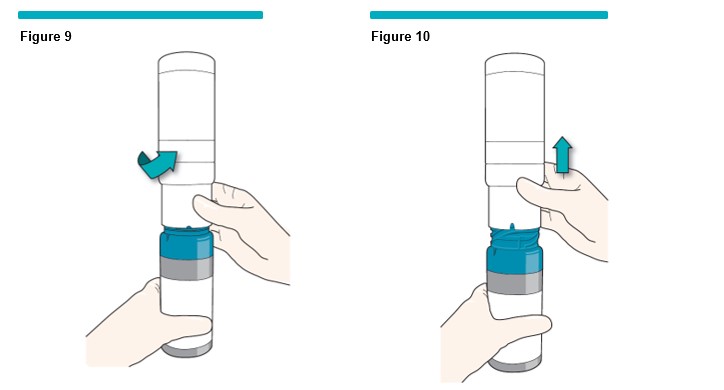 Figure 9

Figure 10