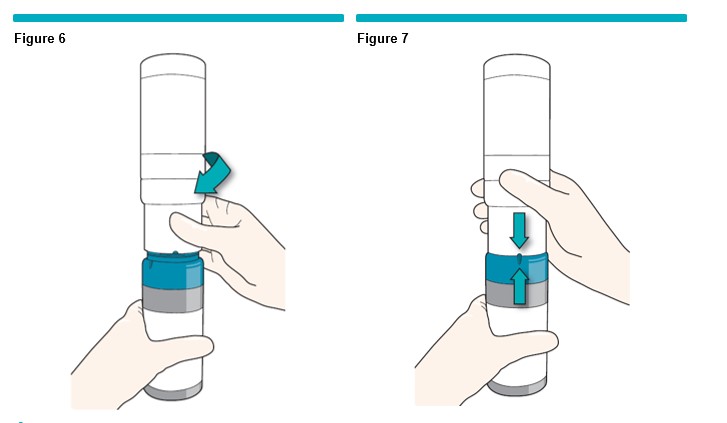 Figure 6

Figure 7