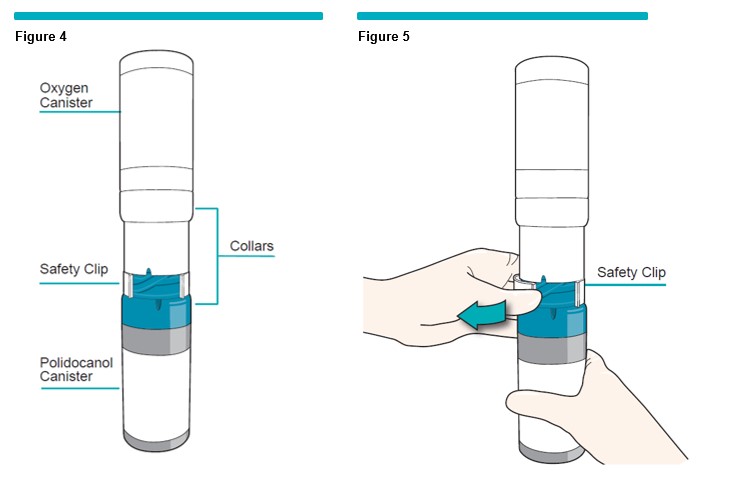 Figure 4

Oxygen Canister

Collars

Safety Clip

Polidocanol Canister

Figure 5

Safety Clip