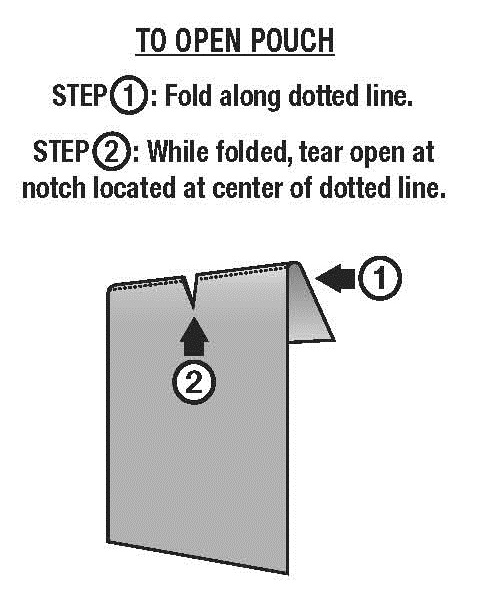 TO OPEN POUCH

STEP 1: Fold along dotted line.

STEP 2: While folded, tear open at notch located at center of dotted line.

1

2