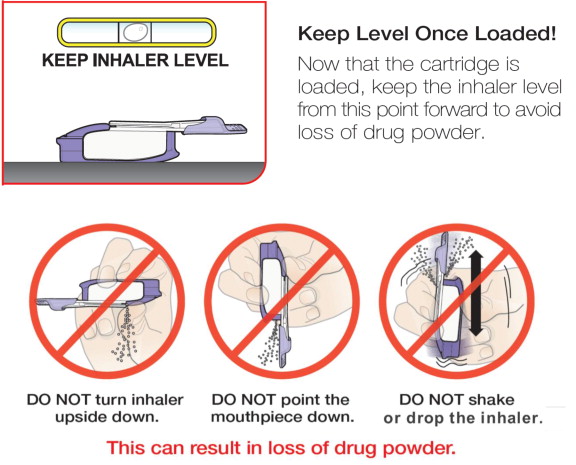 KEEP INHALER LEVEL

Keep Level Once Loaded!

Now that the cartridge is loaded, keep the inhaler level from this point forward to avoid loss of drug powder.

DO NOT turn inhaler upside down.

DO NOT point the mouthpiece down.

DO NOT shake or drop the inhaler.

This can result in loss of drug powder.